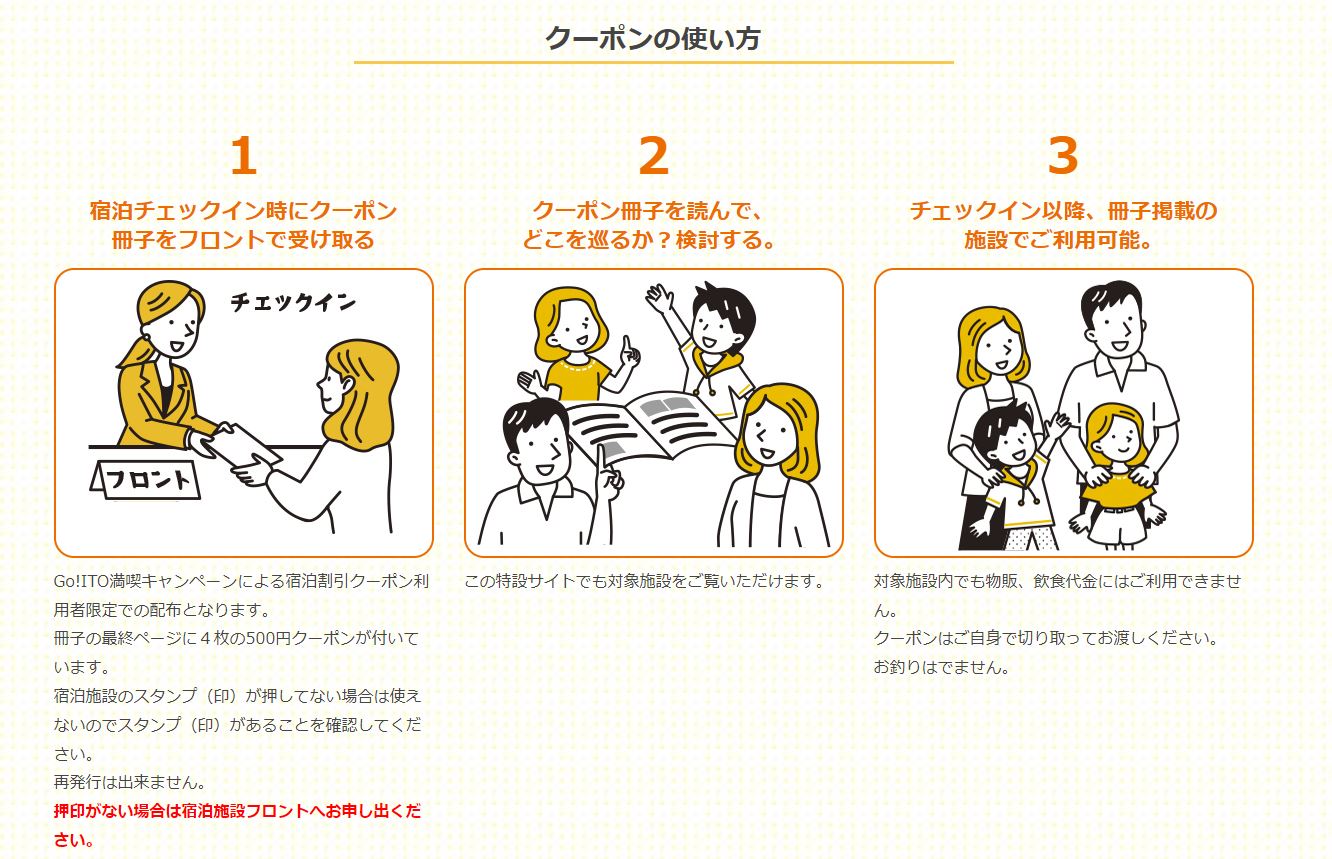 クーポンの使い方

1

宿泊チェックイン時にクーポン冊子をフロントで受け取る

チェックイン

フロント

Go!ITO満喫キャンペーンによる宿泊割引クーポン利用者限定での配布となります。
冊子の最終ページに４枚の500円クーポンが付いています。
宿泊施設のスタンプ（印）が押してない場合は使えないのでスタンプ（印）があることを確認してください。
再発行は出来ません。
押印がない場合は宿泊施設フロントへお申し出ください。

2

クーポン冊子を読んで、どこを巡るか？検討する。

この特設サイトでも対象施設をご覧いただけます。

3

チェックイン以降、冊子掲載の施設でご利用可能。

対象施設内でも物販、飲食代金にはご利用できません。
クーポンはご自身で切り取ってお渡しください。
お釣りはでません。